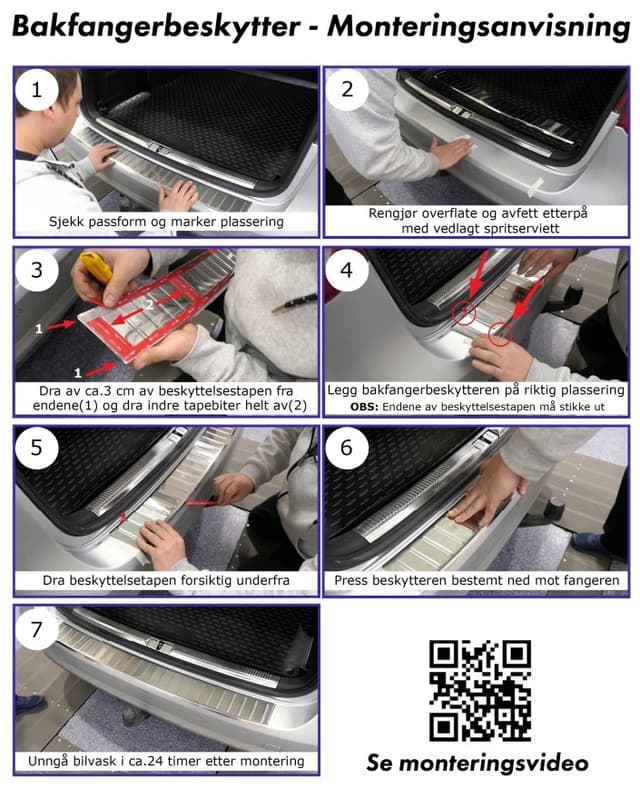 Bakfangerbeskytter - Monteringsanvisning

1

Sjekk passform og marker plassering

2

Rengjør overflate og avfett etterpå med vedlagt spritserviett

3

1

2

1

Dra av ca.3 cm av beskyttelsestapen fra endene(1) og dra indre tapebiter helt av(2)

4

Legg bakfangerbeskytteren på riktig plassering
OBS: Endene av beskyttelsestapen må stikke ut

5

Dra beskyttelsetapen forsiktig underfra

6

Press beskytteren bestemt ned mot fangeren

7

Unngå bilvask i ca.24 timer etter montering

Se monteringsvideo